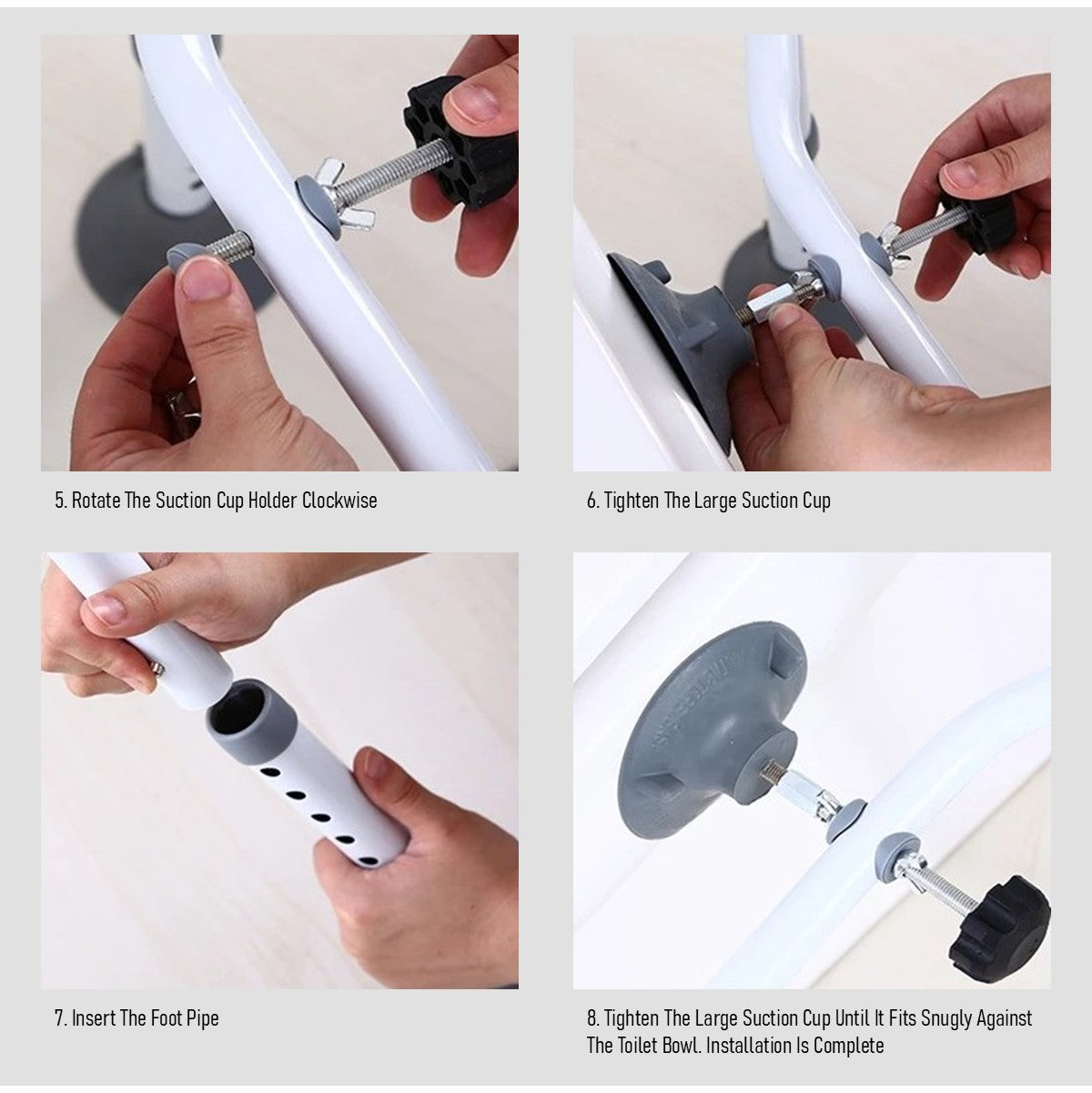 5. Rotate The Suction Cup Holder Clockwise

6. Tighten The Large Suction Cup

7. Insert The Foot Pipe

8. Tighten The Large Suction Cup Until It Fits Snugly Against The Toilet Bowl. Installation Is Complete