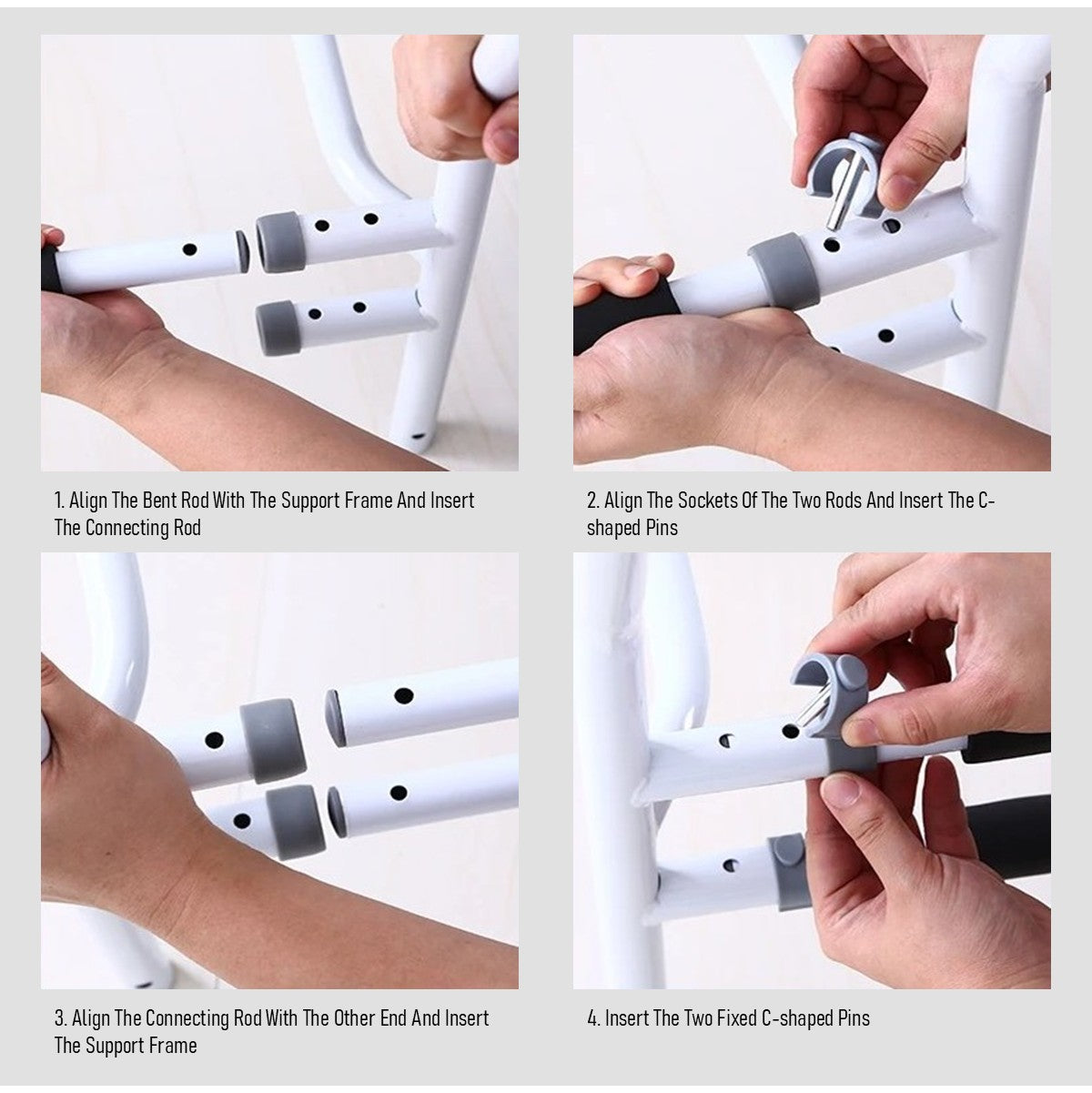 1. Align The Bent Rod With The Support Frame And Insert The Connecting Rod

2. Align The Sockets Of The Two Rods And Insert The C-shaped Pins

3. Align The Connecting Rod With The Other End And Insert The Support Frame

4. Insert The Two Fixed C-shaped Pins