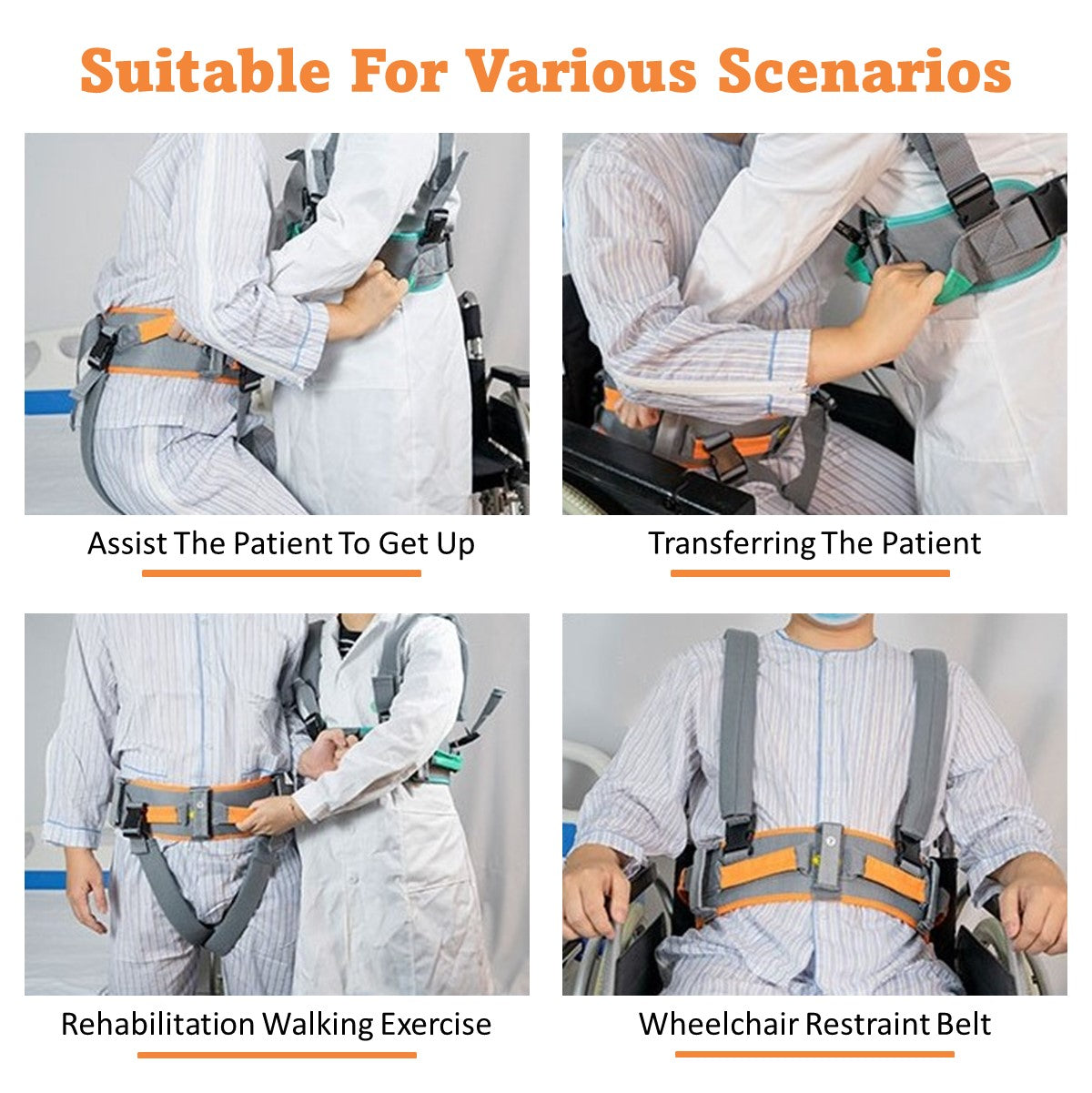 Suitable For Various Scenarios

Assist The Patient To Get Up

Transferring The Patient

Rehabilitation Walking Exercise

Wheelchair Restraint Belt