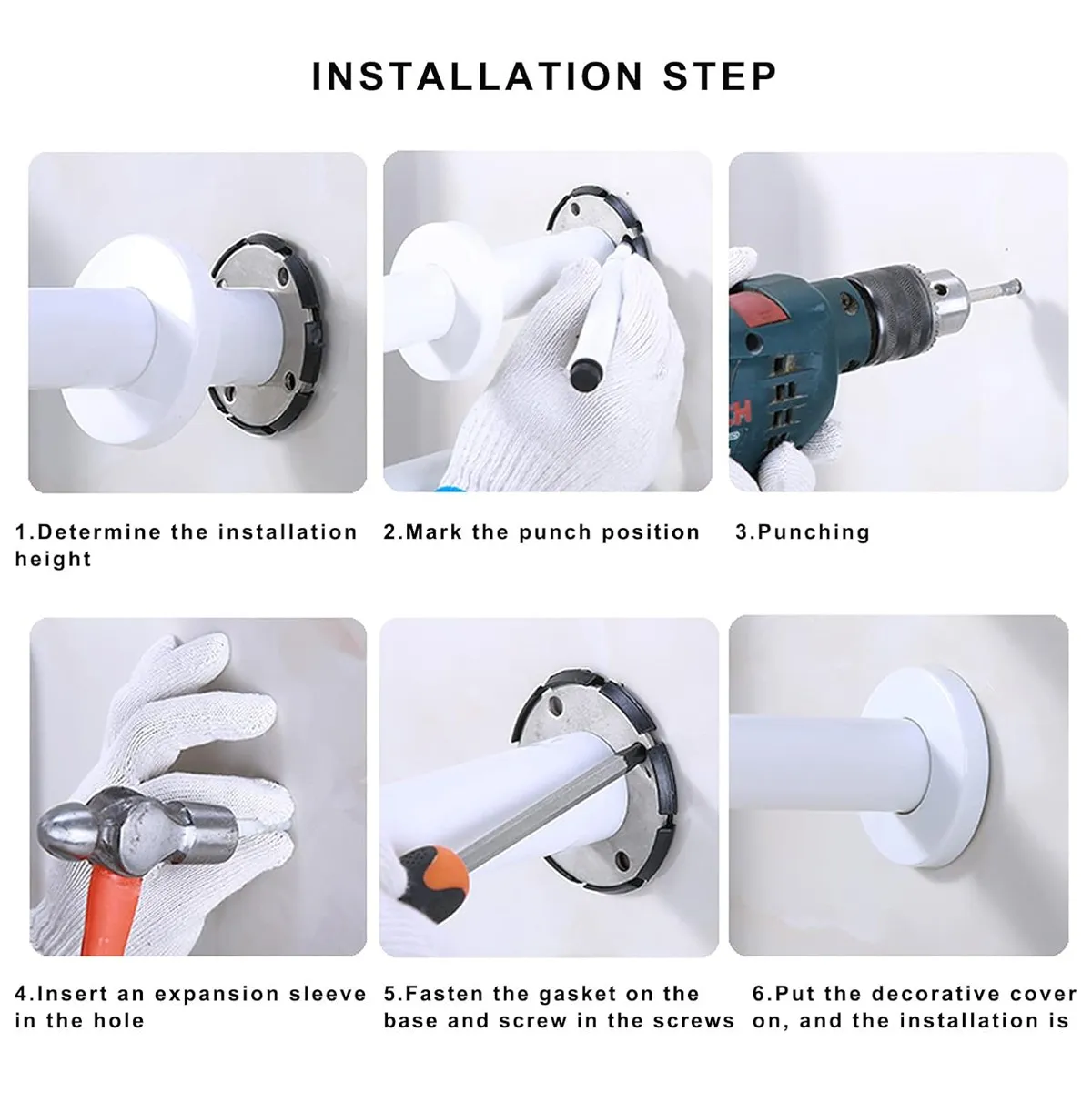 INSTALLATION STEP

1.Determine the installation height

2.Mark the punch position

3.Punching

4.Insert an expansion sleeve in the hole

5.Fasten the gasket on the base and screw in the screws

6.Put the decorative cover on, and the installation is