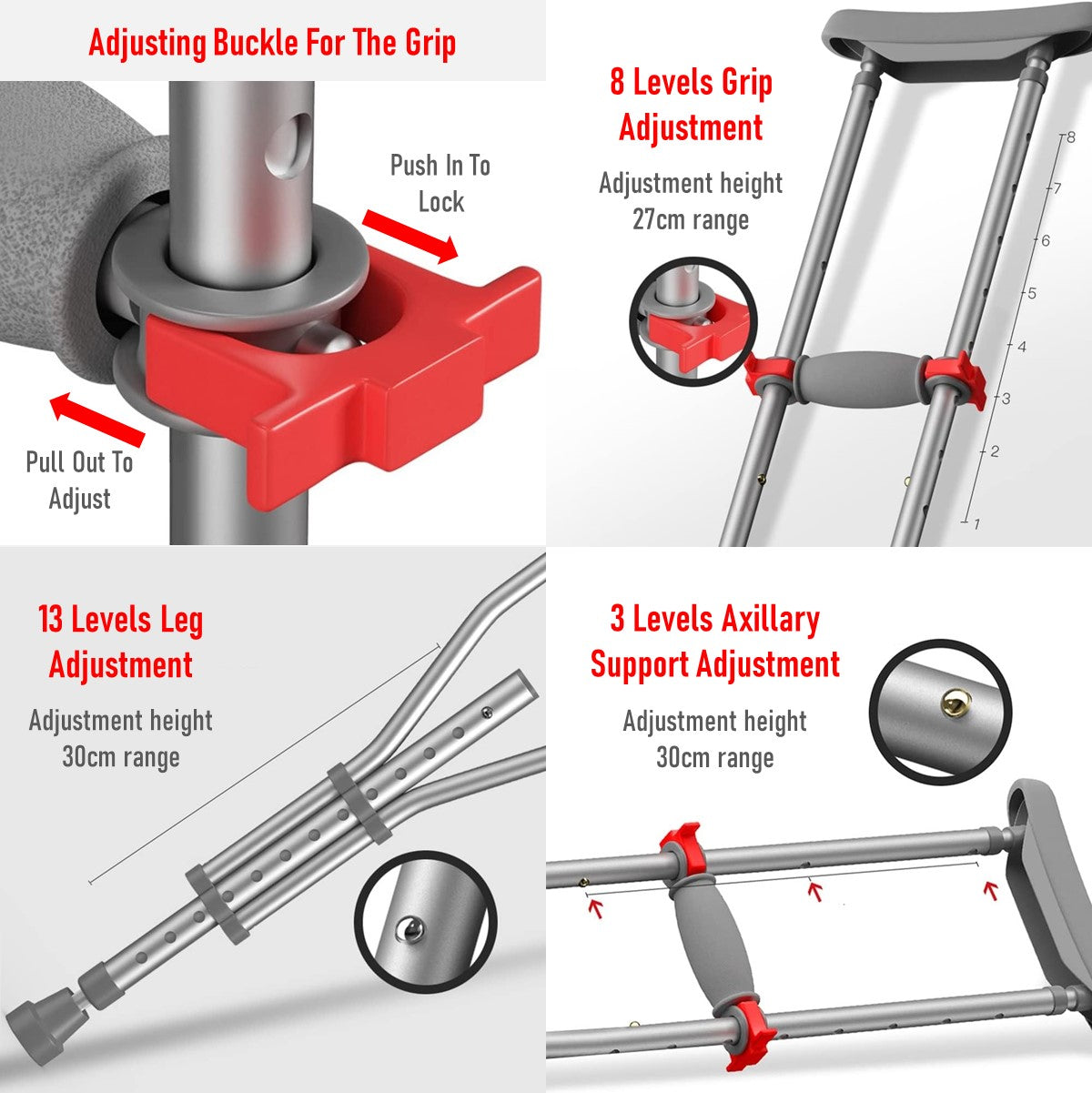 Adjusting Buckle For The Grip

Push In To Lock

Pull Out To Adjust

8 Levels Grip Adjustment

Adjustment height 27cm range

8
7
6
5
4
3
2
1

13 Levels Leg Adjustment

Adjustment height 30cm range

3 Levels Axillary Support Adjustment

Adjustment height 30cm range