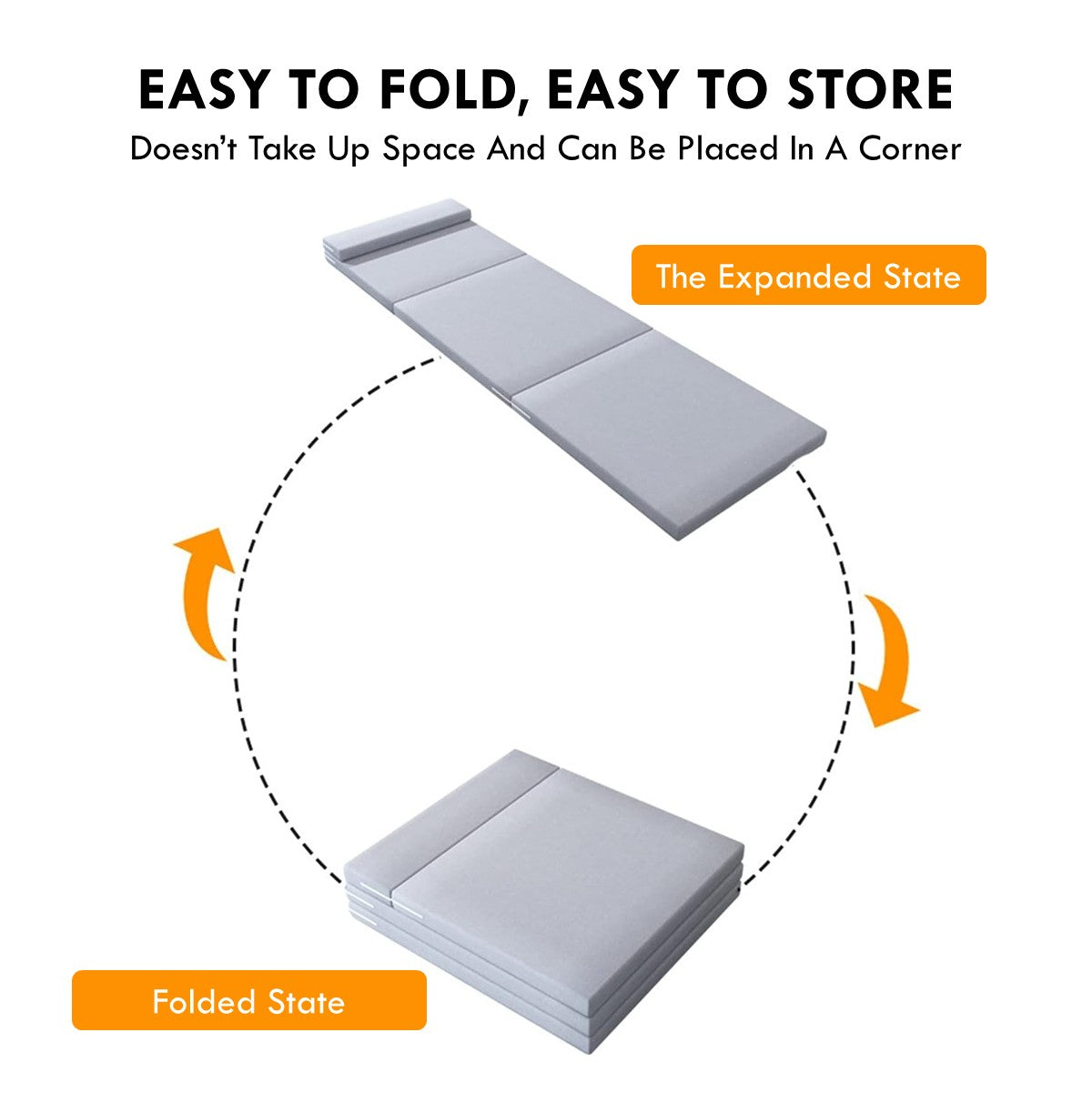 EASY TO FOLD, EASY TO STORE
Doesn't Take Up Space And Can Be Placed In A Corner

The Expanded State

Folded State