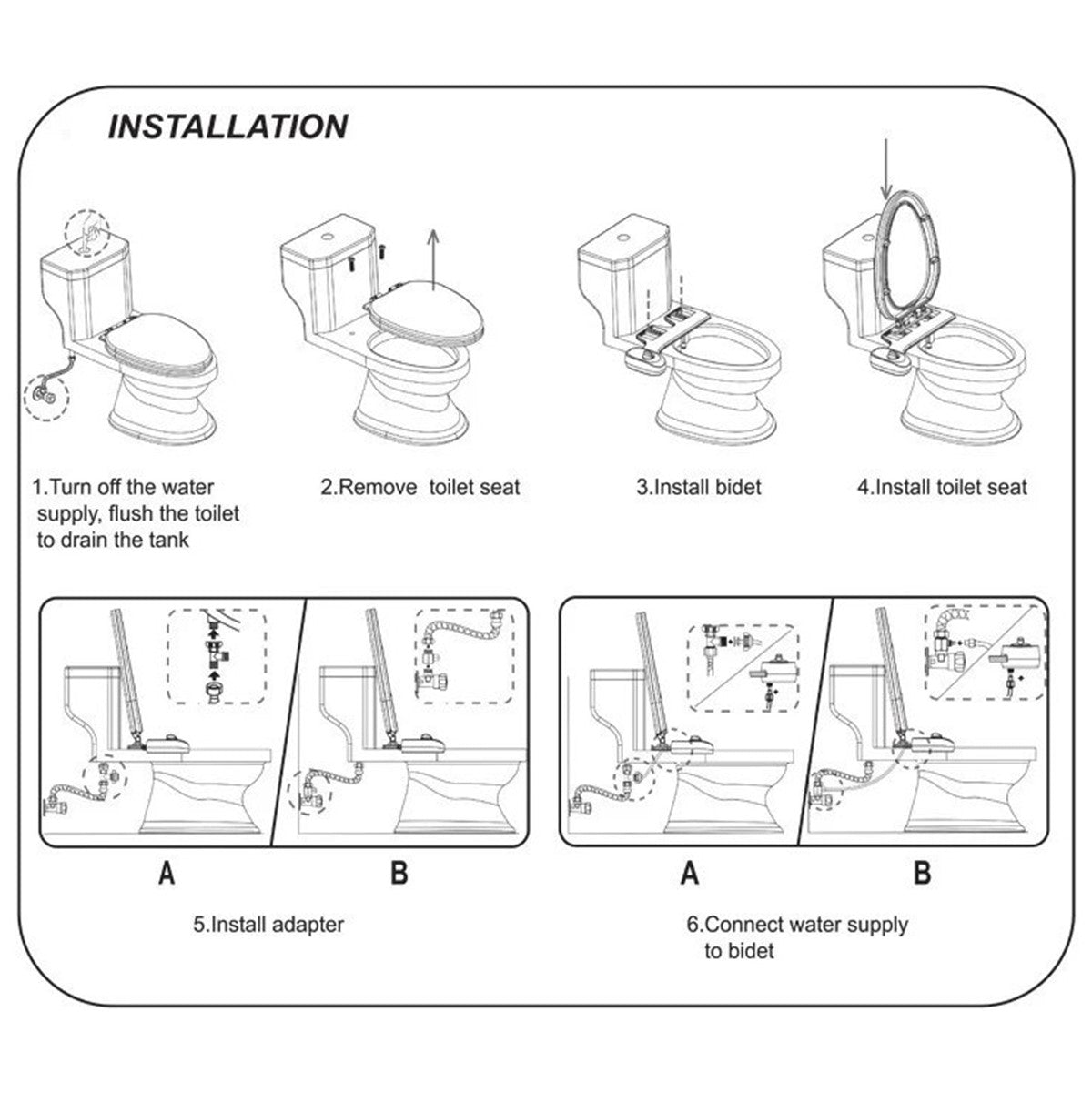 INSTALLATION

1.Turn off the water supply, flush the toilet to drain the tank

2.Remove toilet seat

3.Install bidet

4.Install toilet seat

A

B

5.Install adapter

A

B

6.Connect water supply to bidet