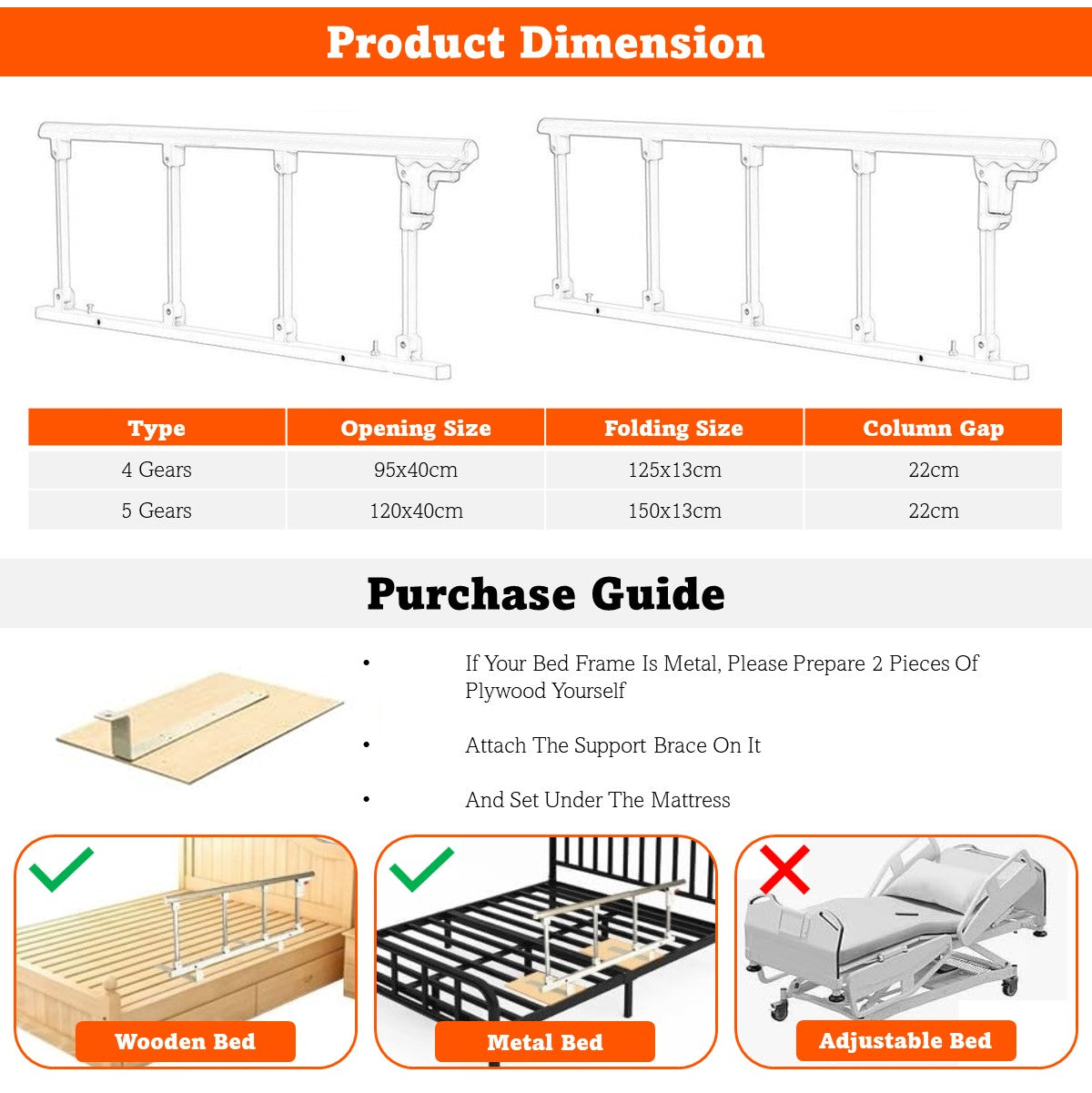 Product Dimension

| Type | Opening Size | Folding Size | Column Gap |
|---|---|---|---|
| 4 Gears | 95x40cm | 125x13cm | 22cm |
| 5 Gears | 120x40cm | 150x13cm | 22cm |

Purchase Guide

• If Your Bed Frame Is Metal, Please Prepare 2 Pieces Of Plywood Yourself

• Attach The Support Brace On It

• And Set Under The Mattress

Wooden Bed

Metal Bed

Adjustable Bed