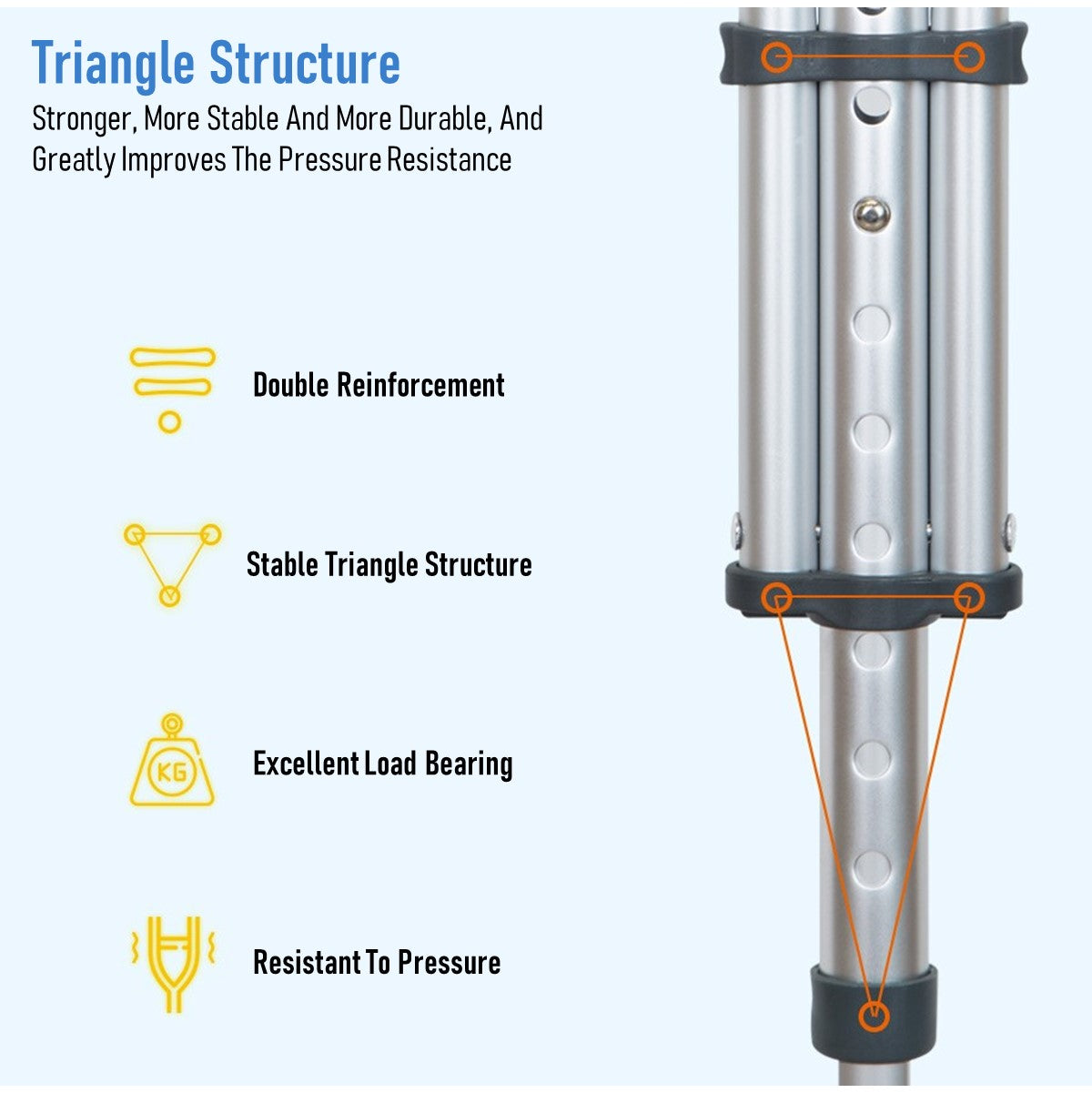 Triangle Structure
Stronger, More Stable And More Durable, And Greatly Improves The Pressure Resistance

Double Reinforcement

Stable Triangle Structure

KG
Excellent Load Bearing

Resistant To Pressure