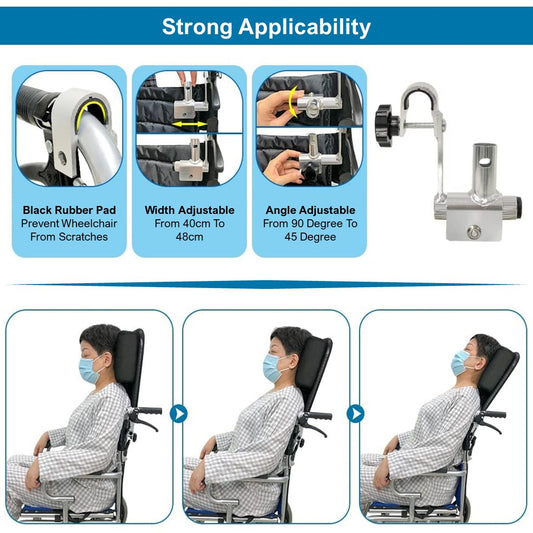 Strong Applicability

Black Rubber Pad
Prevent Wheelchair From Scratches

Width Adjustable
From 40cm To 48cm

Angle Adjustable
From 90 Degree To 45 Degree