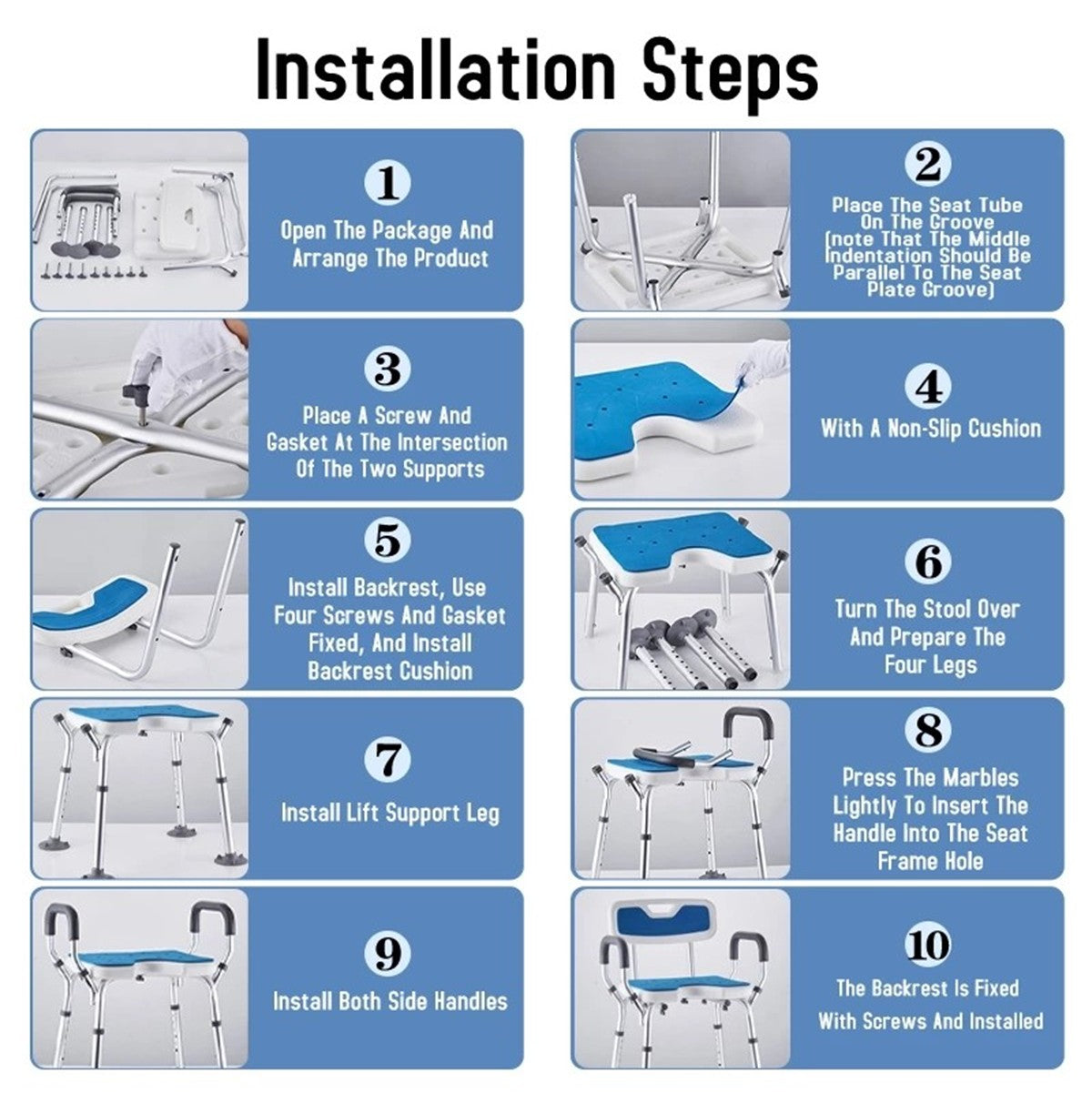 Installation Steps

1
Open The Package And Arrange The Product

2
Place The Seat Tube On The Groove (note That The Middle Indentation Should Be Parallel To The Seat Plate Groove)

3
Place A Screw And Gasket At The Intersection Of The Two Supports

4
With A Non-Slip Cushion

5
Install Backrest, Use Four Screws And Gasket Fixed, And Install Backrest Cushion

6
Turn The Stool Over And Prepare The Four Legs

7
Install Lift Support Leg

8
Press The Marbles Lightly To Insert The Handle Into The Seat Frame Hole

9
Install Both Side Handles

10
The Backrest Is Fixed With Screws And Installed