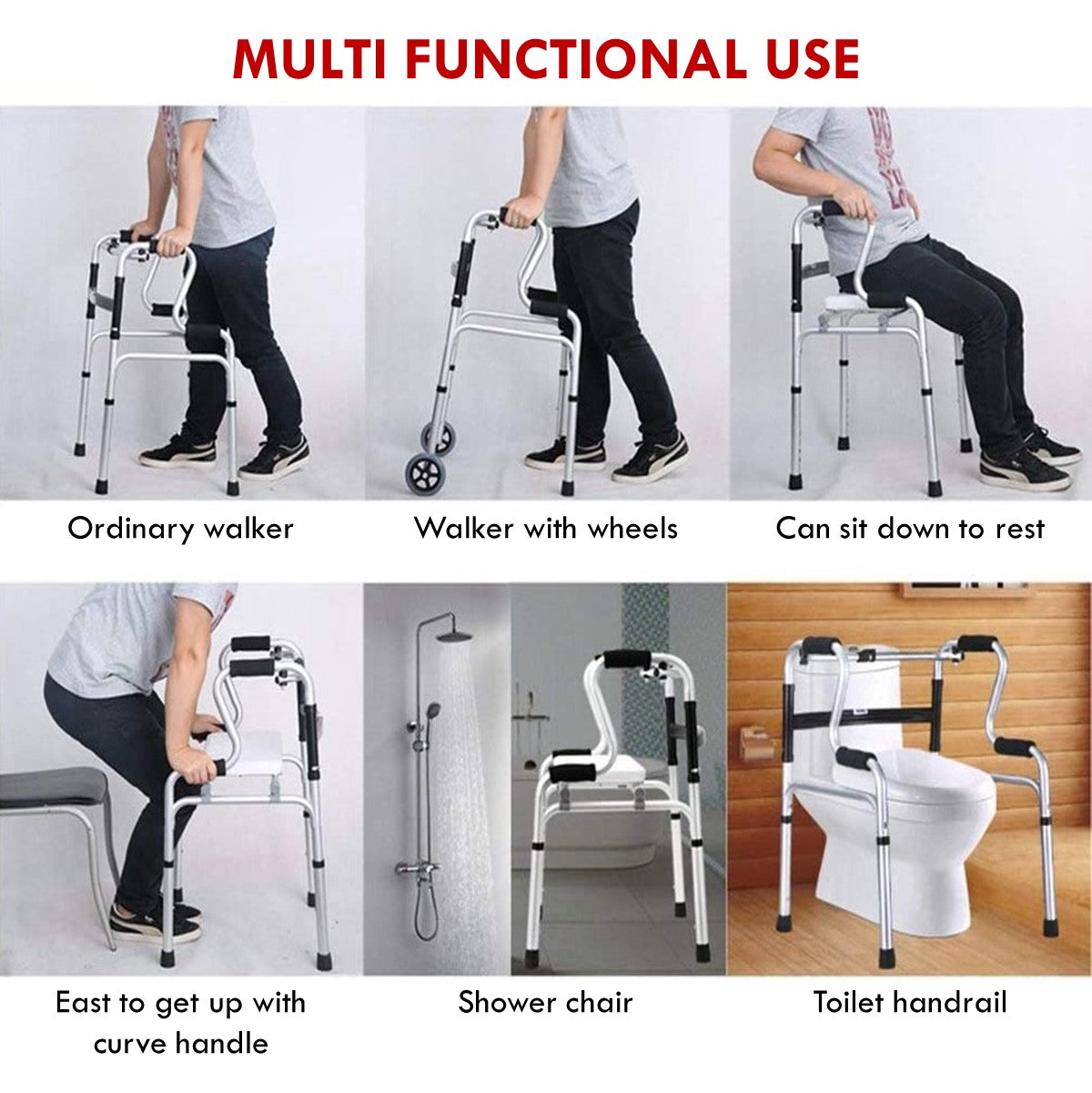 MULTI FUNCTIONAL USE

Ordinary walker

Walker with wheels

Can sit down to rest

East to get up with curve handle

Shower chair

Toilet handrail