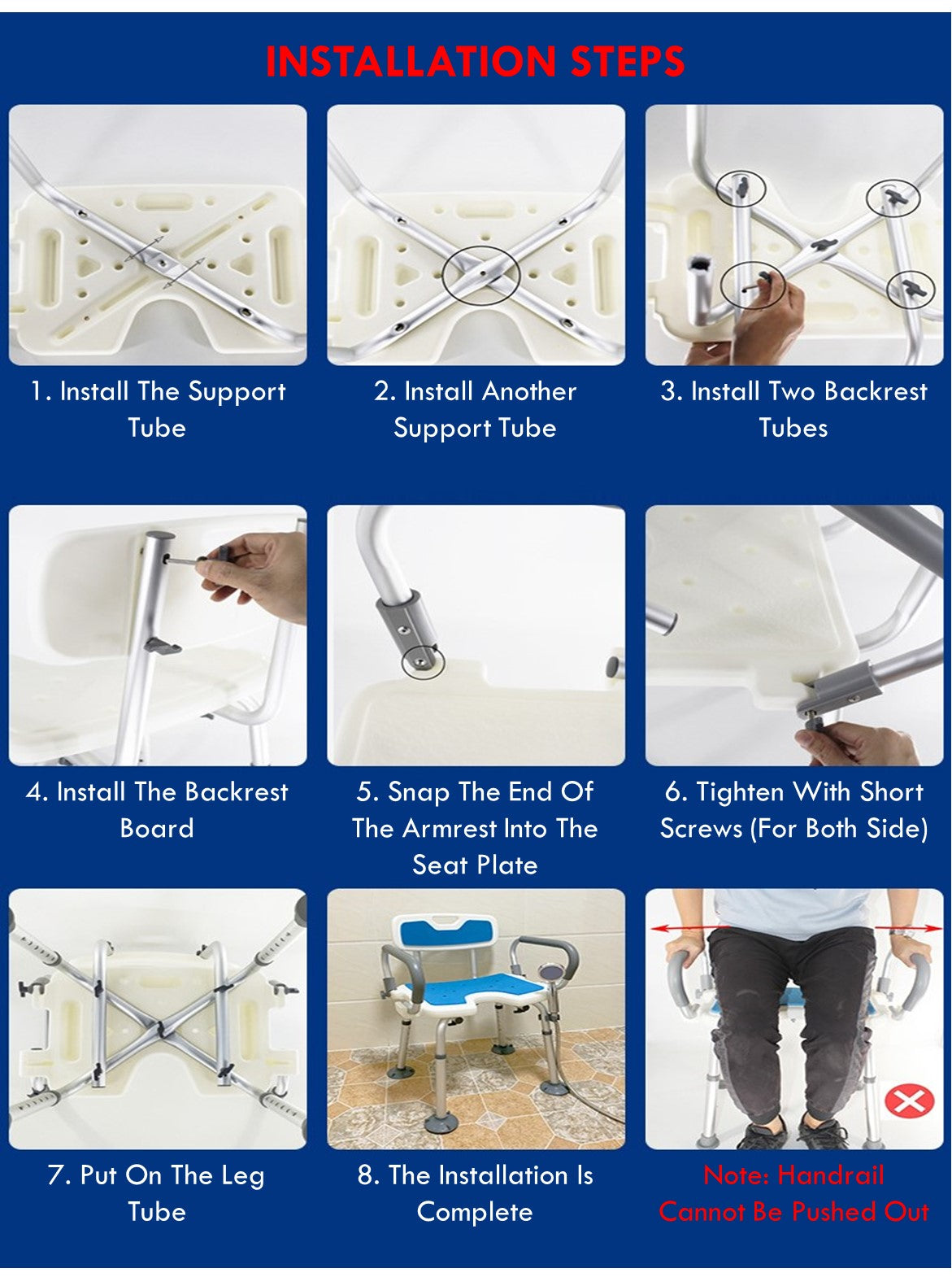 INSTALLATION STEPS

1. Install The Support Tube

2. Install Another Support Tube

3. Install Two Backrest Tubes

4. Install The Backrest Board

5. Snap The End Of The Armrest Into The Seat Plate

6. Tighten With Short Screws (For Both Side)

7. Put On The Leg Tube

8. The Installation Is Complete

Note: Handrail Cannot Be Pushed Out